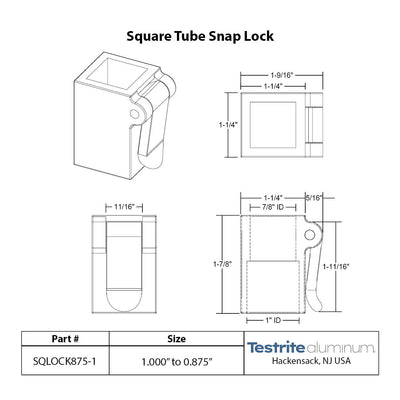 Square Tube Snap Lock

1-9/16"
1-1/4"
1-1/4"

11/16"

1-1/4"
5/16"
7/8" ID
1-7/8"
1-11/16"
1" ID

| Part # | Size | Testrite aluminum. Hackensack, NJ USA |
|---|---|---|
| SQLOCK875-1 | 1.000" to 0.875" | |