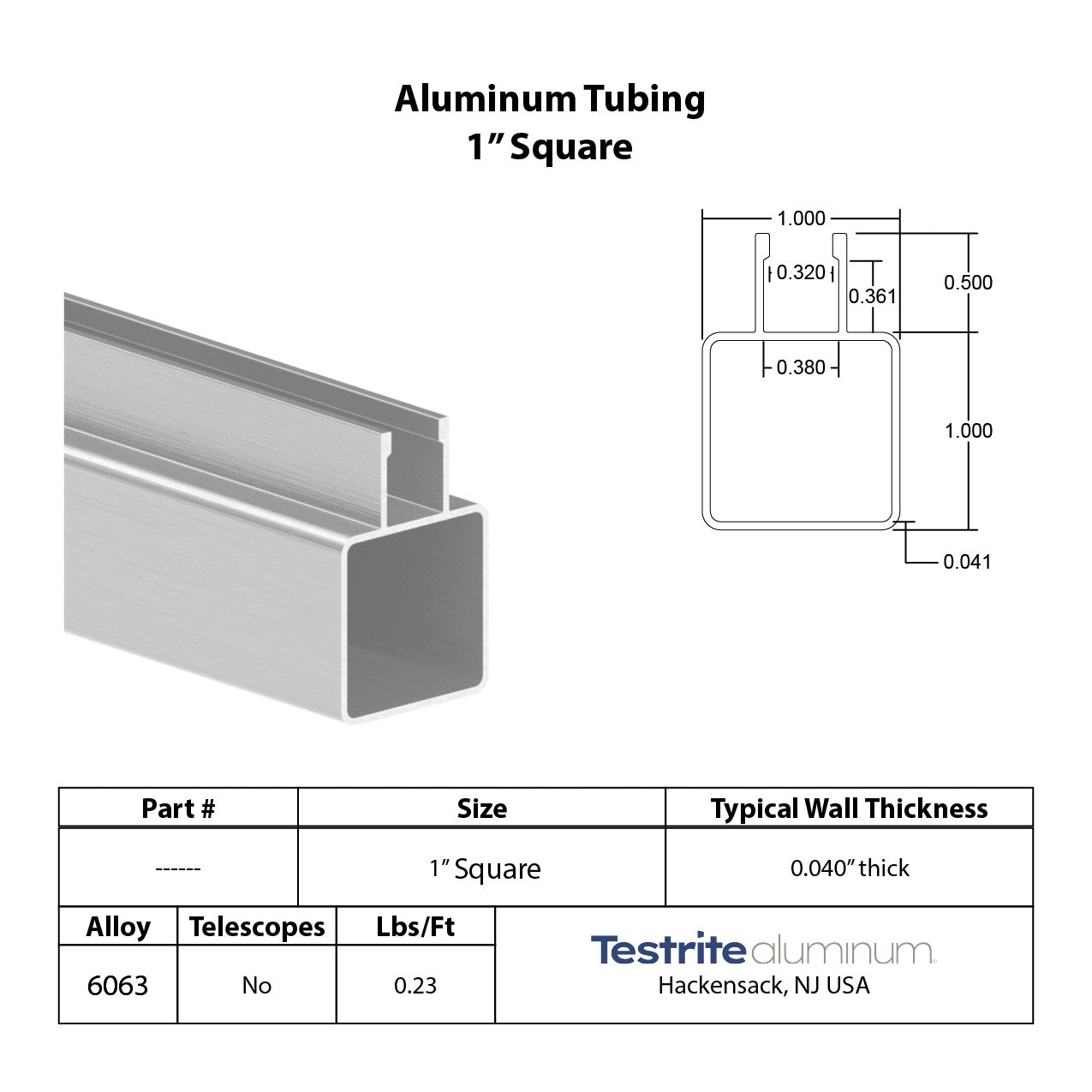 Aluminum Tubing
1″ Square

1.000
0.320
0.361
0.500
0.380
1.000
0.041

| Part # | Size | Typical Wall Thickness |
|---|---|---|
| ------ | 1″ Square | 0.040″ thick |

| Alloy | Telescopes | Lbs/Ft |
|---|---|---|
| 6063 | No | 0.23 |

Testrite aluminum
Hackensack, NJ USA